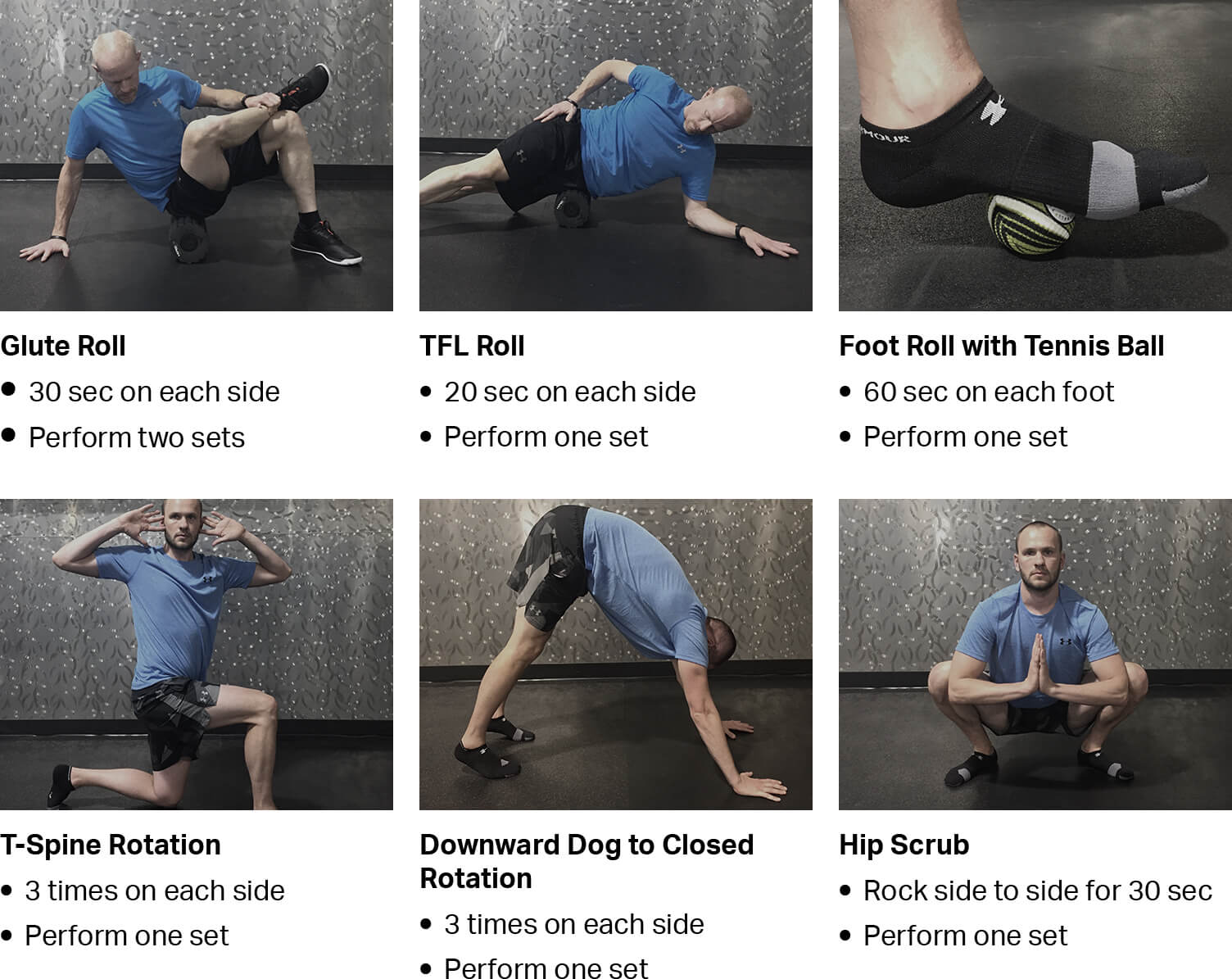 Glute Roll
• 30 sec on each side
• Perform two sets

TFL Roll
• 20 sec on each side
• Perform one set

Foot Roll with Tennis Ball
• 60 sec on each foot
• Perform one set

T-Spine Rotation
• 3 times on each side
• Perform one set

Downward Dog to Closed Rotation
• 3 times on each side
• Perform one set

Hip Scrub
• Rock side to side for 30 sec
• Perform one set